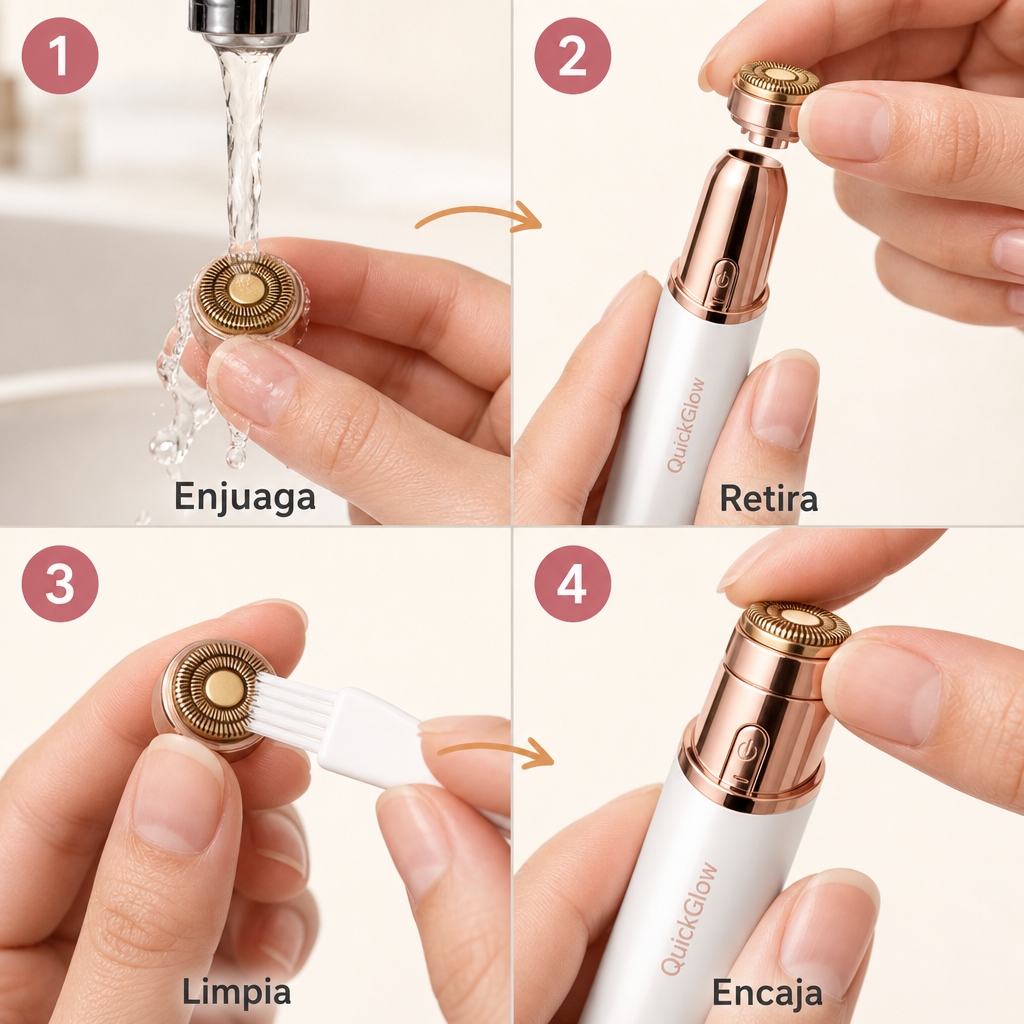 1

Enjuaga

2

QuickGlow

Retira

3

Limpia

4

QuickGlow

Encaja